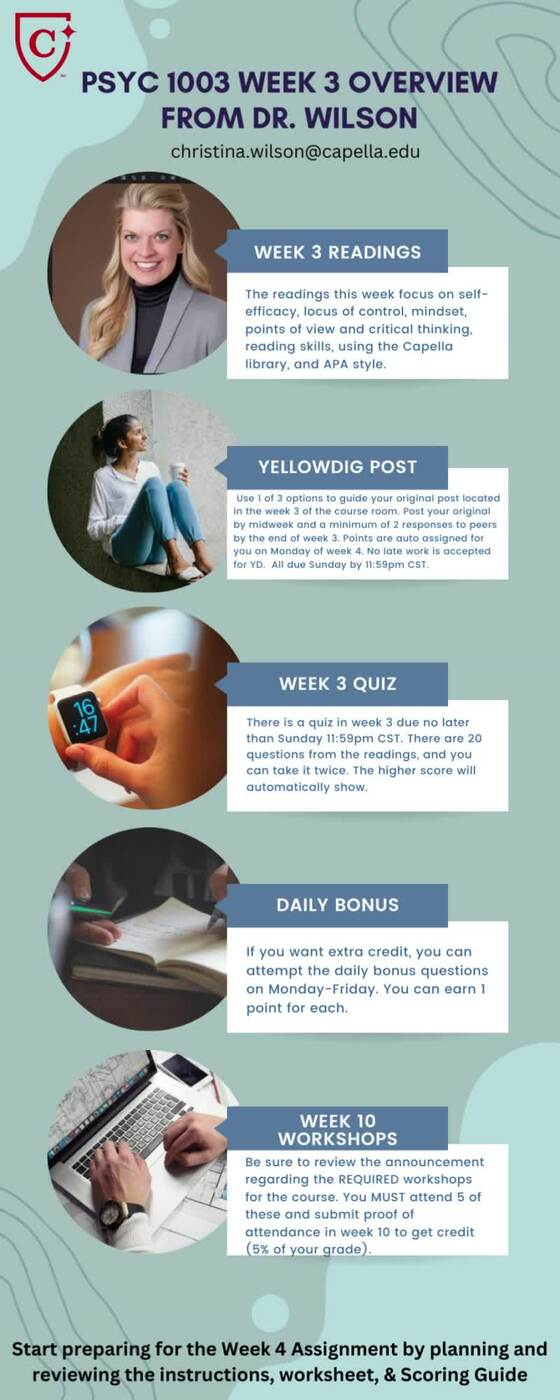 C

PSYC 1003 WEEK 3 OVERVIEW FROM DR. WILSON

christina.wilson@capella.edu

WEEK 3 READINGS

The readings this week focus on self-efficacy, locus of control, mindset, points of view and critical thinking, reading skills, using the Capella library, and APA style.

YELLOWDIG POST

Use 1 of 3 options to guide your original post located in the week 3 of the course room. Post your original by midweek and a minimum of 2 responses to peers by the end of week 3. Points are auto assigned for you on Monday of week 4. No late work is accepted for YD. All due Sunday by 11:59pm CST.

16
47

WEEK 3 QUIZ

There is a quiz in week 3 due no later than Sunday 11:59pm CST. There are 20 questions from the readings, and you can take it twice. The higher score will automatically show.

DAILY BONUS

If you want extra credit, you can attempt the daily bonus questions on Monday-Friday. You can earn 1 point for each.

WEEK 10 WORKSHOPS

Be sure to review the announcement regarding the REQUIRED workshops for the course. You MUST attend 5 of these and submit proof of attendance in week 10 to get credit (5% of your grade).

Start preparing for the Week 4 Assignment by planning and reviewing the instructions, worksheet, & Scoring Guide